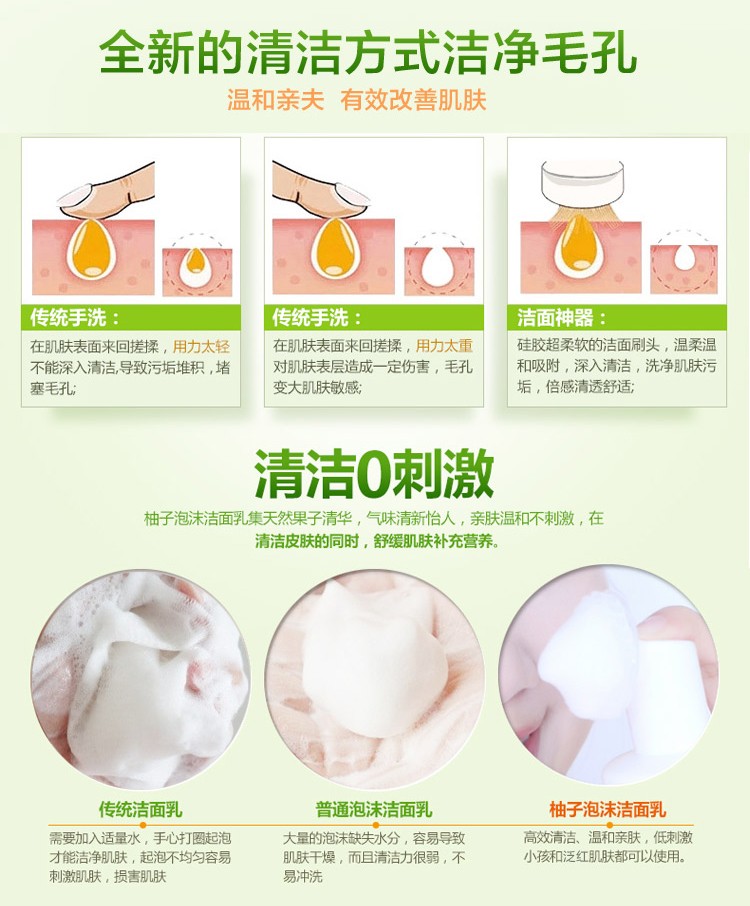 全新的清洁方式洁净毛孔

温和亲夫　有效改善肌肤

传统手洗：

在肌肤表面来回搓揉，用力太轻不能深入清洁,导致污垢堆积，堵塞毛孔;

传统手洗：

在肌肤表面来回搓揉，用力太重对肌肤表层造成一定伤害，毛孔变大肌肤敏感;

洁面神器：

硅胶超柔软的洁面刷头，温柔温和吸附，深入清洁，洗净肌肤污垢，倍感清透舒适;

清洁0刺激

柚子泡沫洁面乳集天然果子清华，气味清新怡人，亲肤温和不刺激，在清洁皮肤的同时，舒缓肌肤补充营养。

传统洁面乳

需要加入适量水，手心打圈起泡才能洁净肌肤，起泡不均匀容易刺激肌肤，损害肌肤

普通泡沫洁面乳

大量的泡沫缺失水分，容易导致肌肤干燥，而且清洁力很弱，不易冲洗

柚子泡沫洁面乳

高效清洁、温和亲肤，低刺激小孩和泛红肌肤都可以使用。